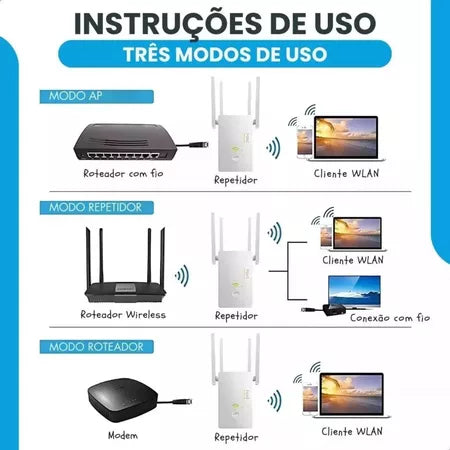 INSTRUÇÕES DE USO

TRÊS MODOS DE USO

MODO AP

Roteador com fio

Repetidor

Cliente WLAN

MODO REPETIDOR

Roteador Wireless

Repetidor

Cliente WLAN

Conexão com fio

MODO ROTEADOR

Modem

Repetidor

Cliente WLAN